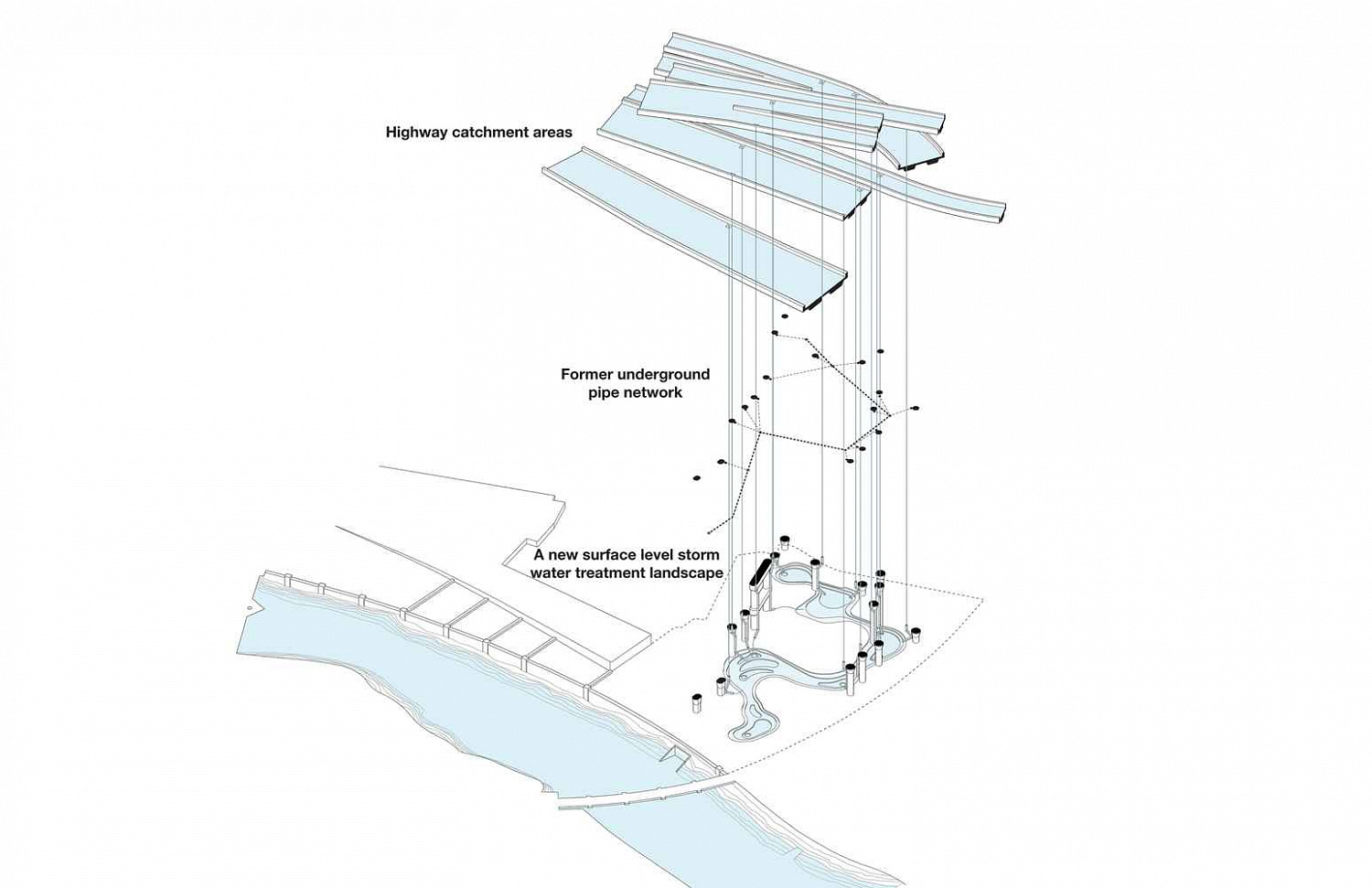 Highway catchment areas

Former underground pipe network

A new surface level storm water treatment landscape